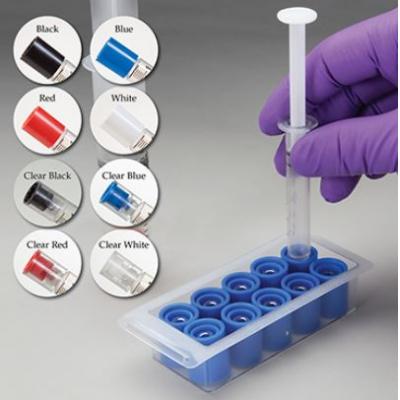 Black
Blue
Red
White
Clear Black
Clear Blue
Clear Red
Clear White